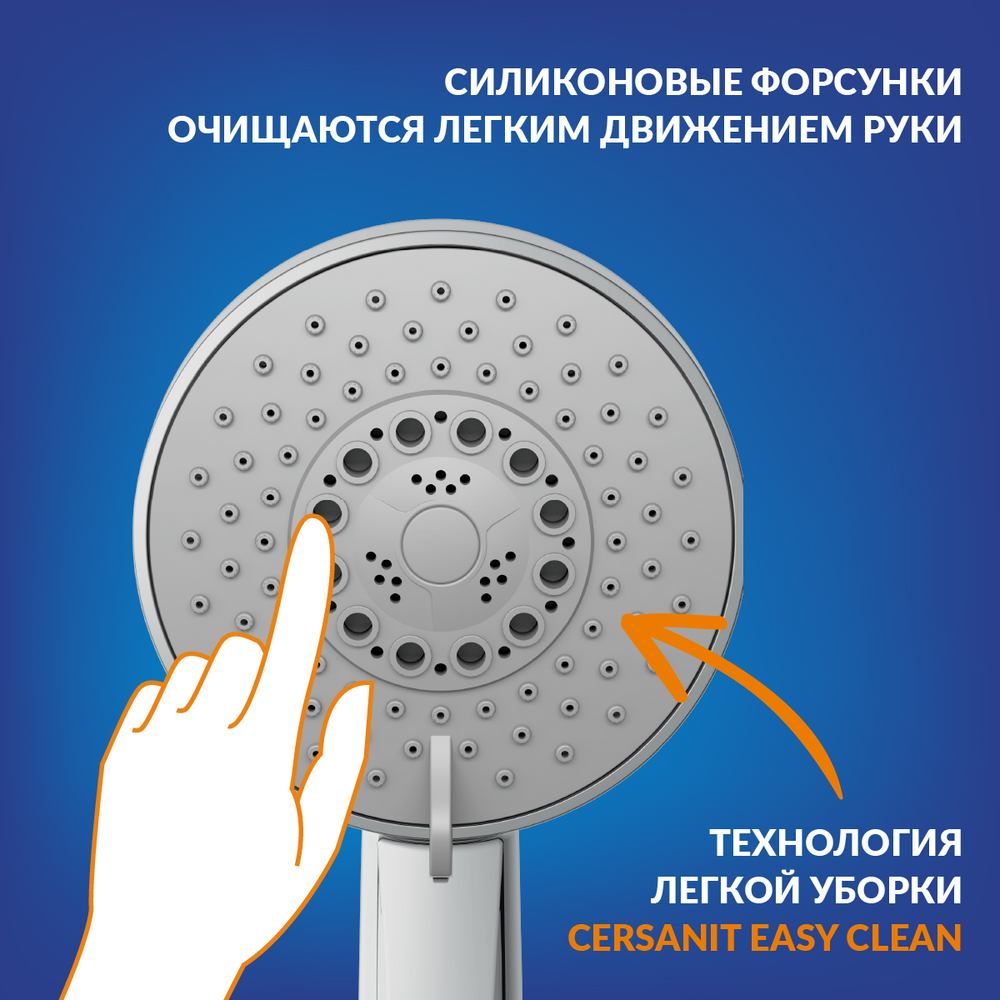 СИЛИКОНОВЫЕ ФОРСУНКИ ОЧИЩАЮТСЯ ЛЕГКИМ ДВИЖЕНИЕМ РУКИ

ТЕХНОЛОГИЯ ЛЕГКОЙ УБОРКИ CERSANIT EASY CLEAN