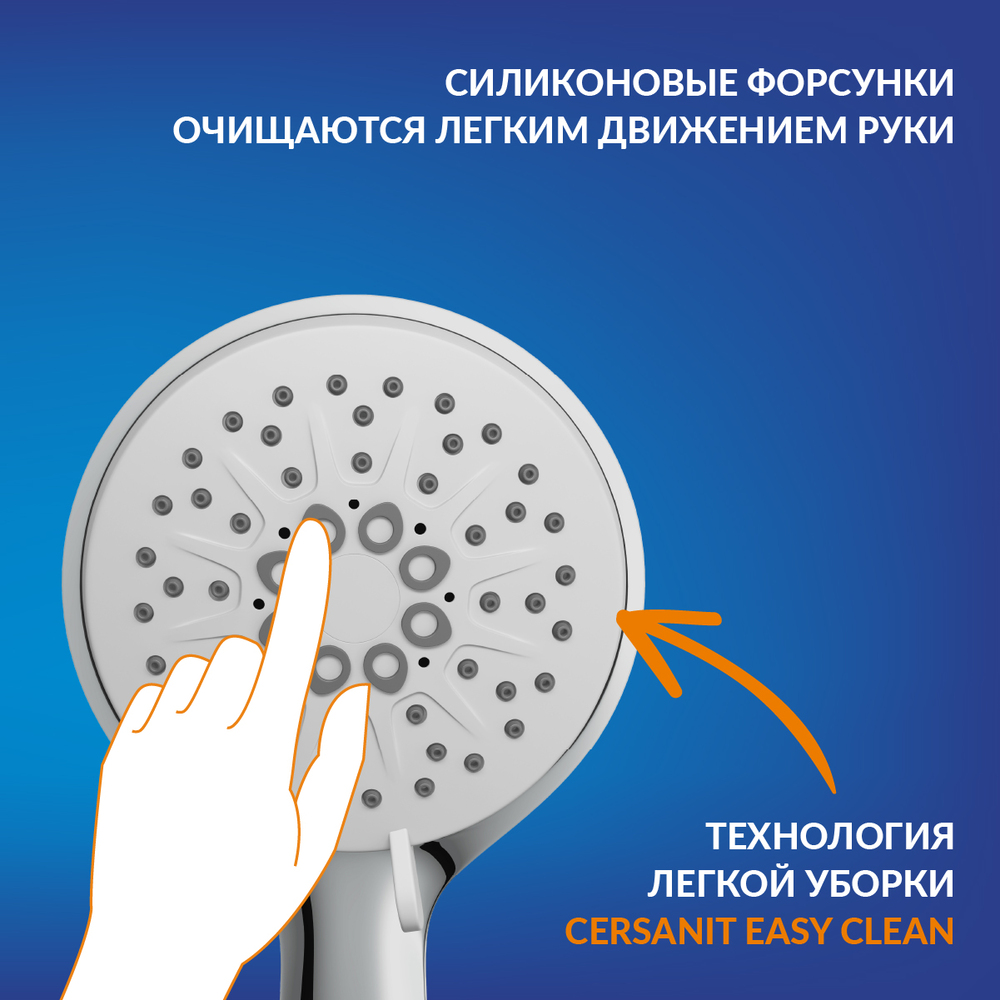 СИЛИКОНОВЫЕ ФОРСУНКИ ОЧИЩАЮТСЯ ЛЕГКИМ ДВИЖЕНИЕМ РУКИ

ТЕХНОЛОГИЯ ЛЕГКОЙ УБОРКИ CERSANIT EASY CLEAN