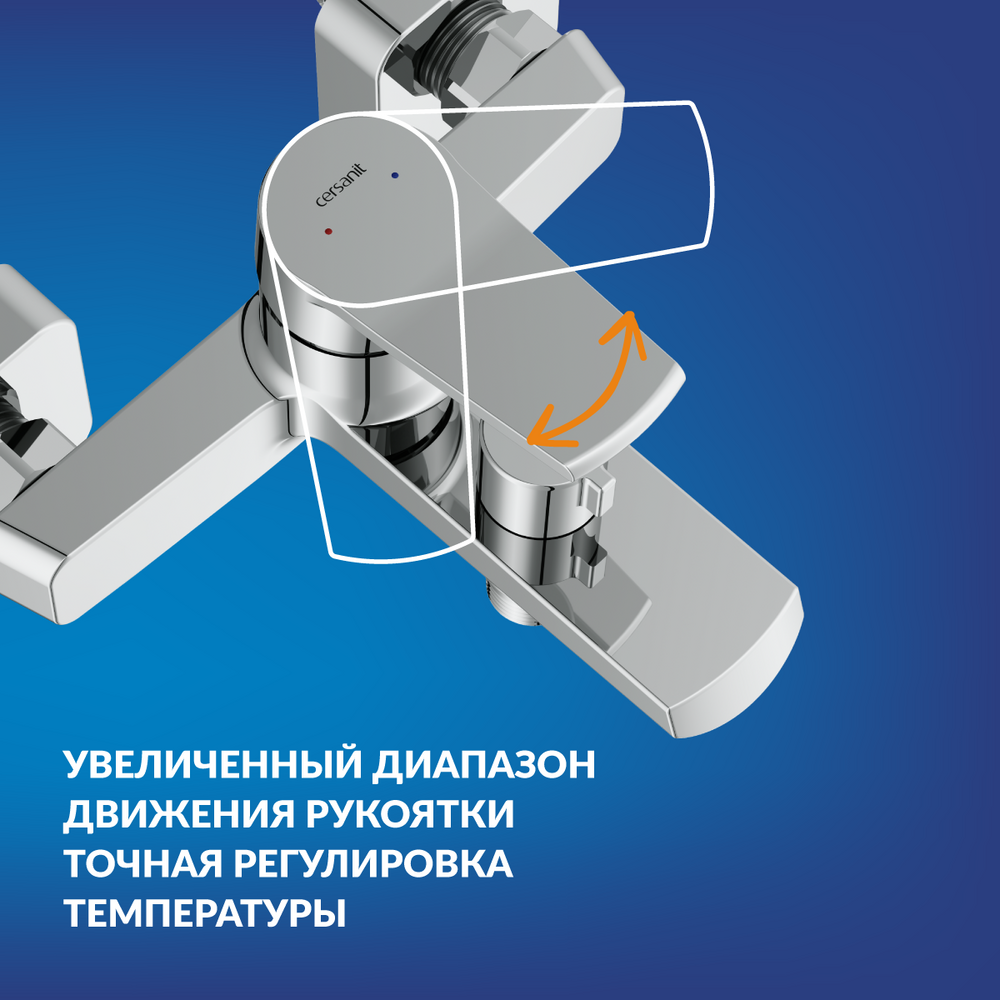 cersanit

УВЕЛИЧЕННЫЙ ДИАПАЗОН ДВИЖЕНИЯ РУКОЯТКИ ТОЧНАЯ РЕГУЛИРОВКА ТЕМПЕРАТУРЫ