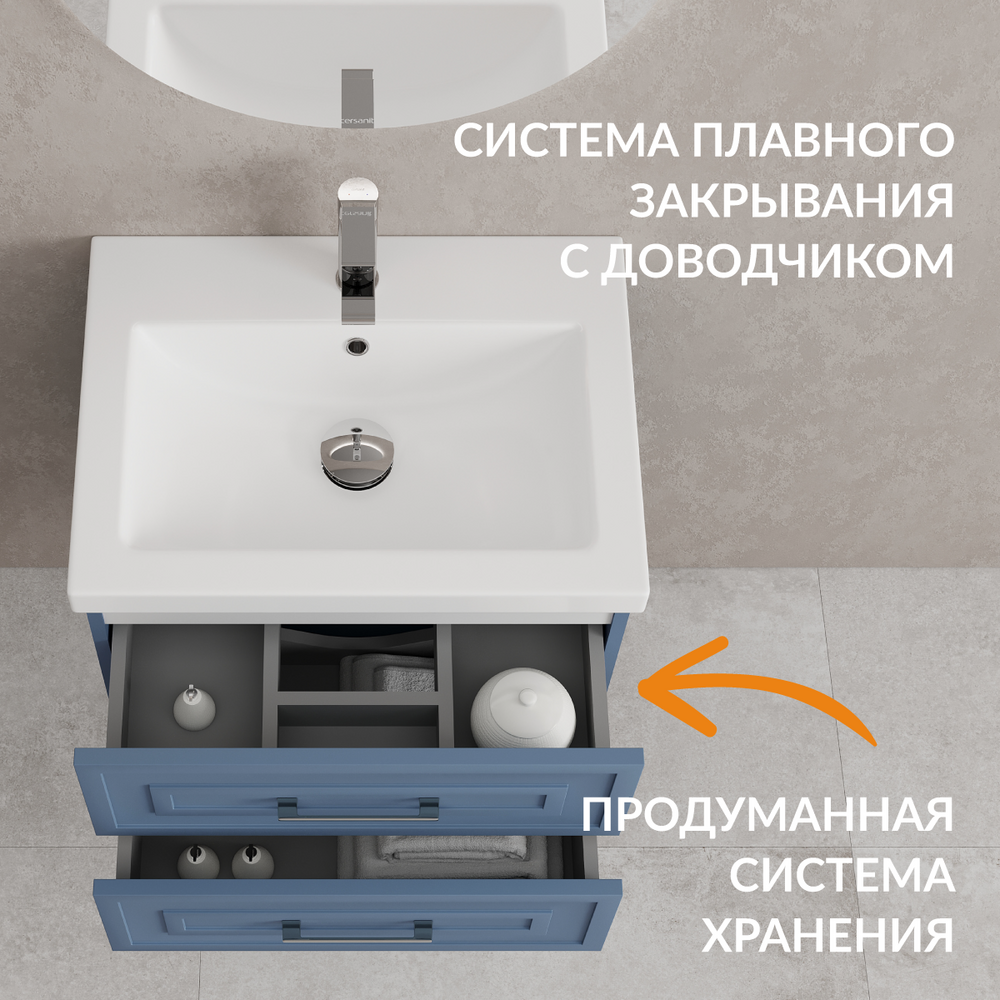 cersanit

СИСТЕМА ПЛАВНОГО ЗАКРЫВАНИЯ С ДОВОДЧИКОМ

ПРОДУМАННАЯ СИСТЕМА ХРАНЕНИЯ