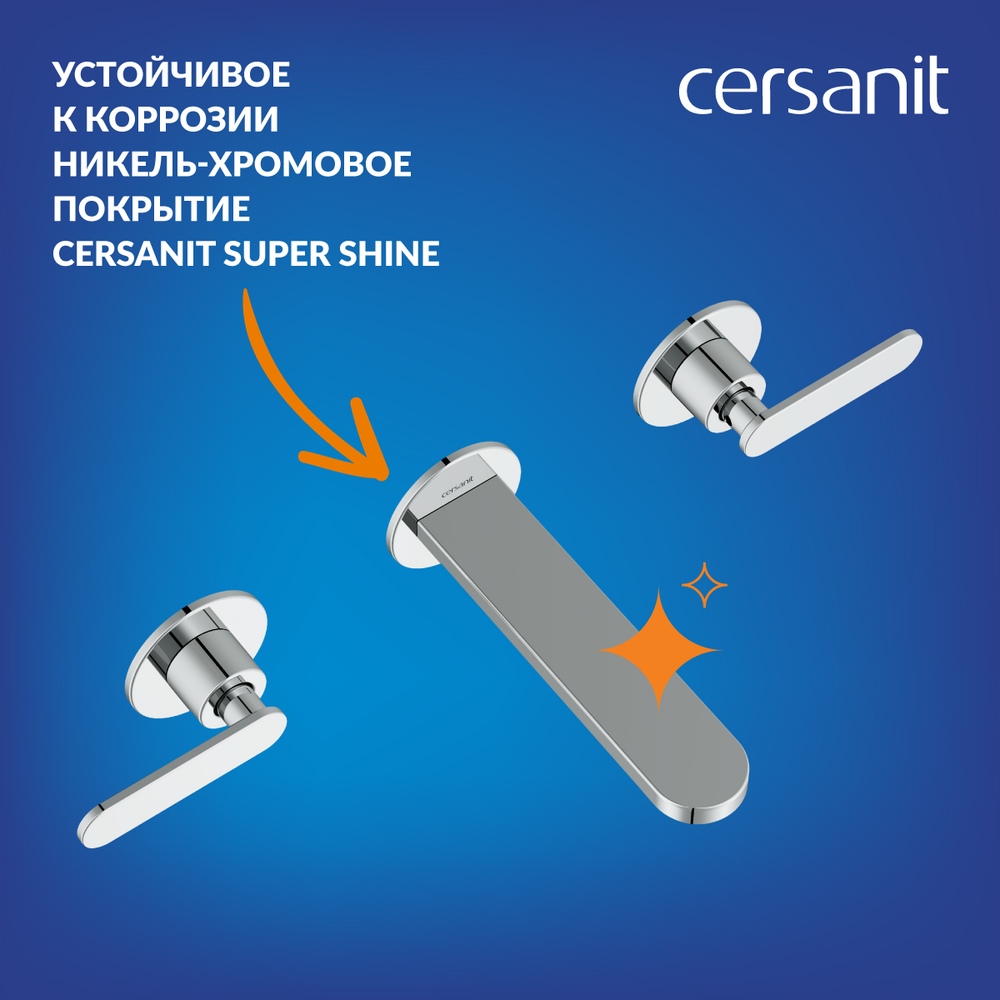 УСТОЙЧИВОЕ К КОРРОЗИИ НИКЕЛЬ-ХРОМОВОЕ ПОКРЫТИЕ CERSANIT SUPER SHINE

cersanit

cersanit