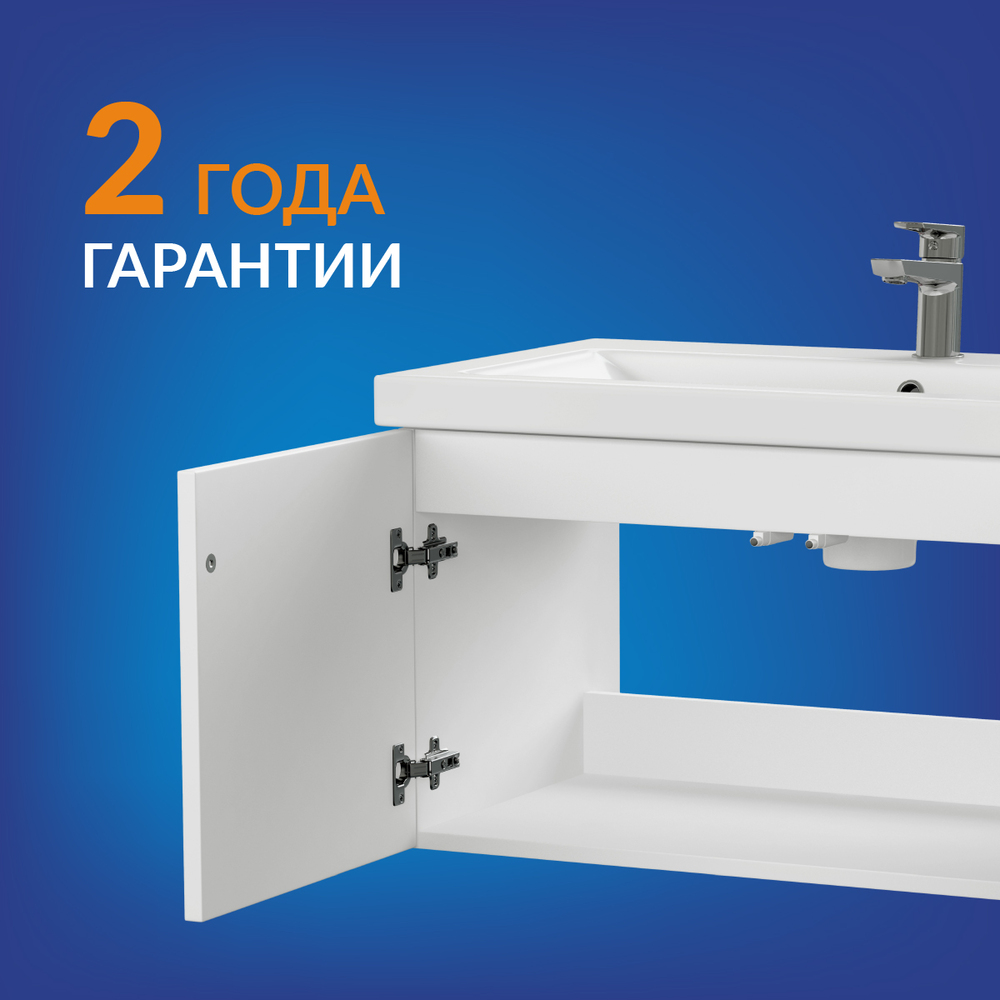 2 ГОДА
ГАРАНТИИ