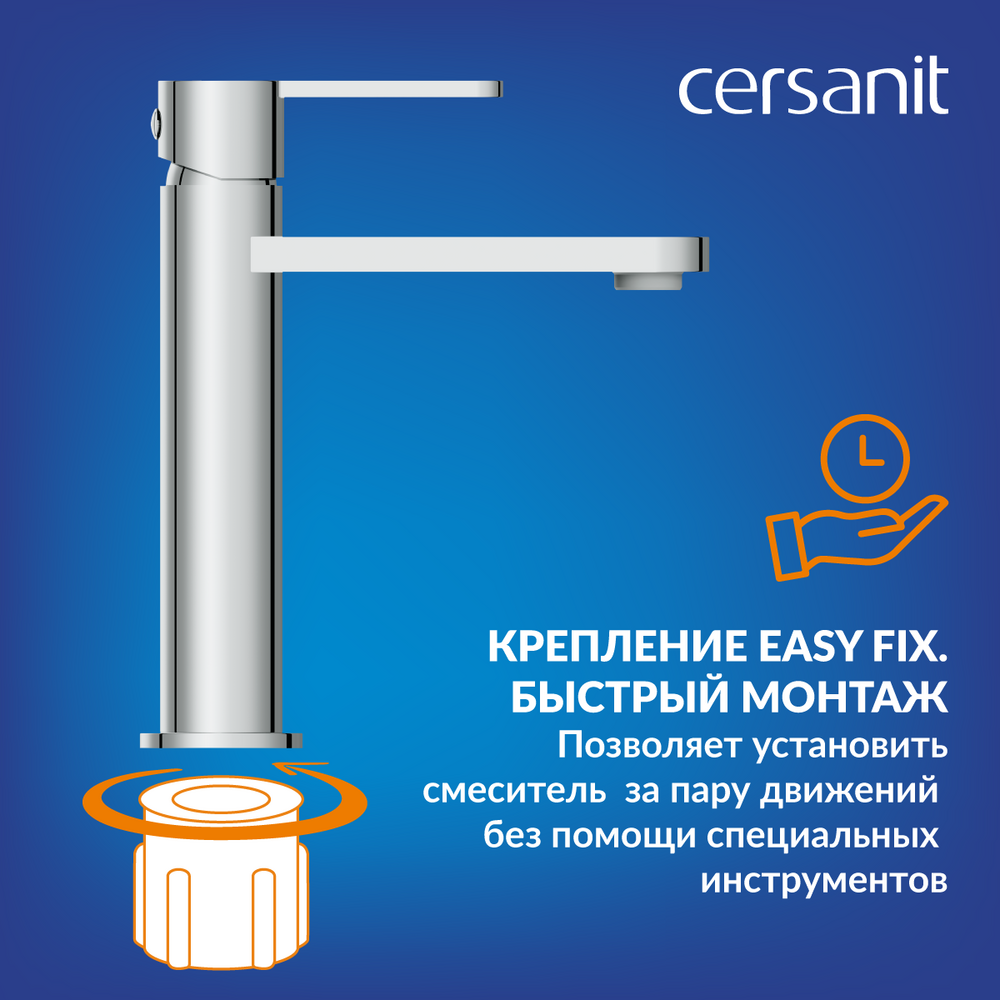 cersanit

КРЕПЛЕНИЕ EASY FIX.
БЫСТРЫЙ МОНТАЖ
Позволяет установить смеситель за пару движений без помощи специальных инструментов